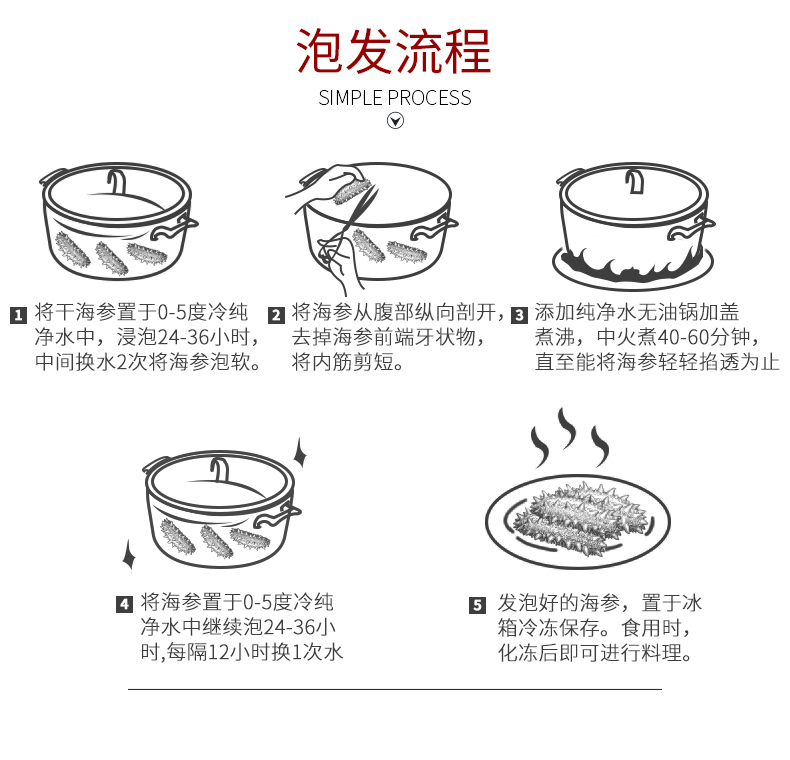 泡发流程

SIMPLE PROCESS

1 将干海参置于0-5度冷纯净水中，浸泡24-36小时，中间换水2次将海参泡软。

2 将海参从腹部纵向剖开，去掉海参前端牙状物，将内筋剪短。

3 添加纯净水无油锅加盖煮沸，中火煮40-60分钟，直至能将海参轻轻掐透为止

4 将海参置于0-5度冷纯净水中继续泡24-36小时,每隔12小时换1次水

5 发泡好的海参，置于冰箱冷冻保存。食用时，化冻后即可进行料理。